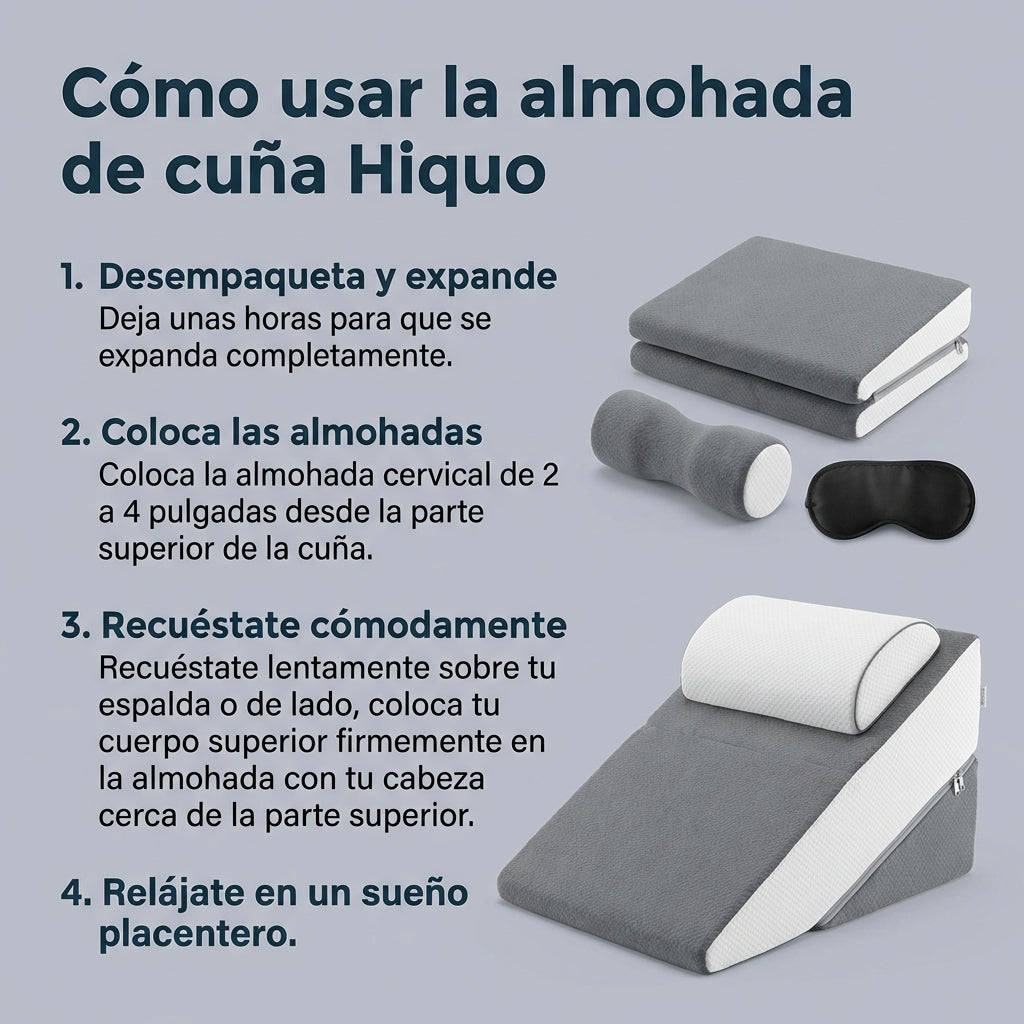 Cómo usar la almohada de cuña Hiquo

1. Desempaqueta y expande
Deja unas horas para que se expanda completamente.

2. Coloca las almohadas
Coloca la almohada cervical de 2 a 4 pulgadas desde la parte superior de la cuña.

3. Recuéstate cómodamente
Recuéstate lentamente sobre tu espalda o de lado, coloca tu cuerpo superior firmemente en la almohada con tu cabeza cerca de la parte superior.

4. Relájate en un sueño placentero.